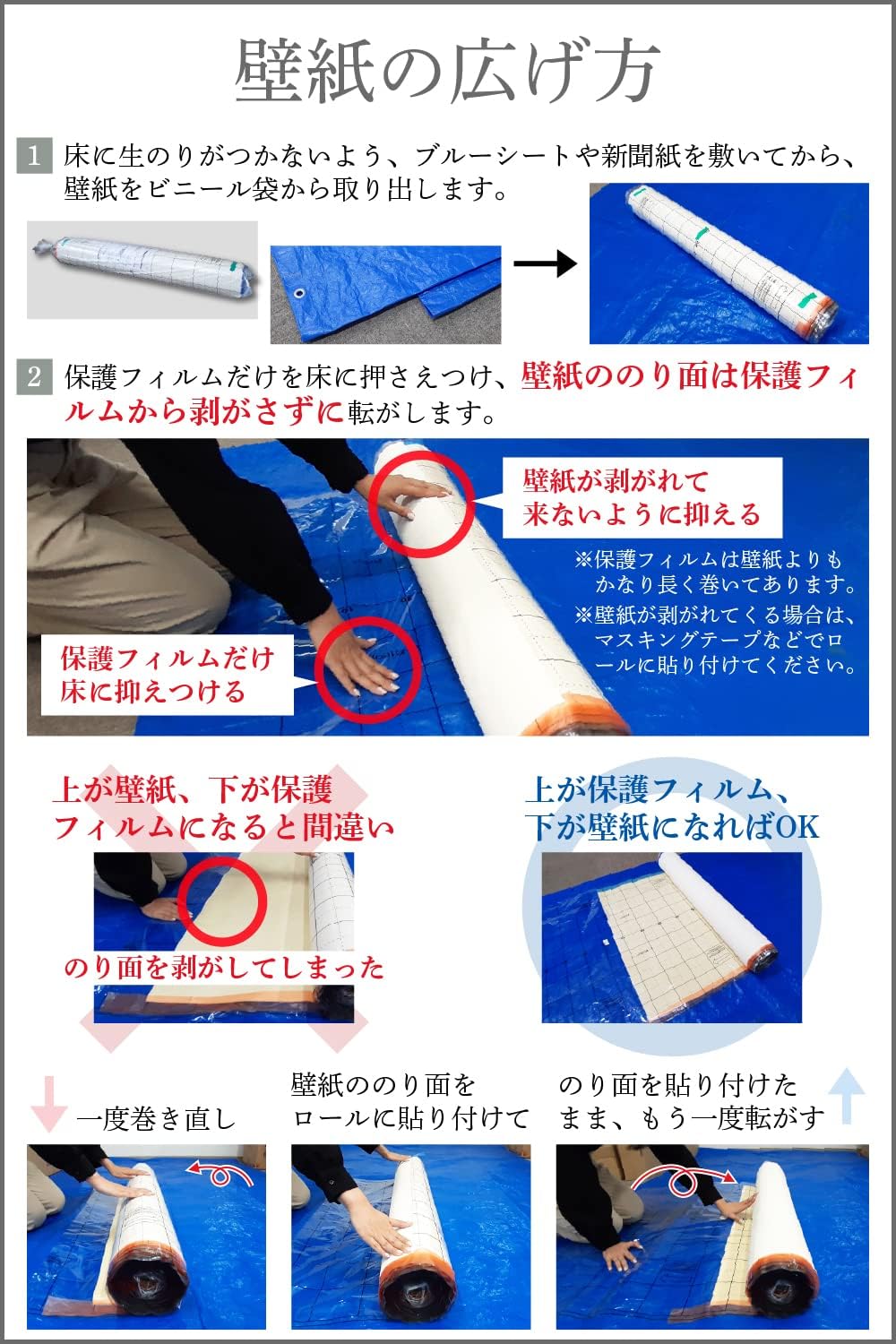 壁紙の広げ方

1 床に生のりがつかないよう、ブルーシートや新聞紙を敷いてから、壁紙をビニール袋から取り出します。

2 保護フィルムだけを床に押さえつけ、壁紙ののり面は保護フィルムから剥がさずに転がします。

壁紙が剥がれて来ないように抑える

※保護フィルムは壁紙よりもかなり長く巻いてあります。
※壁紙が剥がれてくる場合は、マスキングテープなどでロールに貼り付けてください。

保護フィルムだけ床に抑えつける

上が壁紙、下が保護フィルムになると間違い

のり面を剥がしてしまった

上が保護フィルム、下が壁紙になればOK

一度巻き直し

壁紙ののり面をロールに貼り付けて

のり面を貼り付けたまま、もう一度転がす